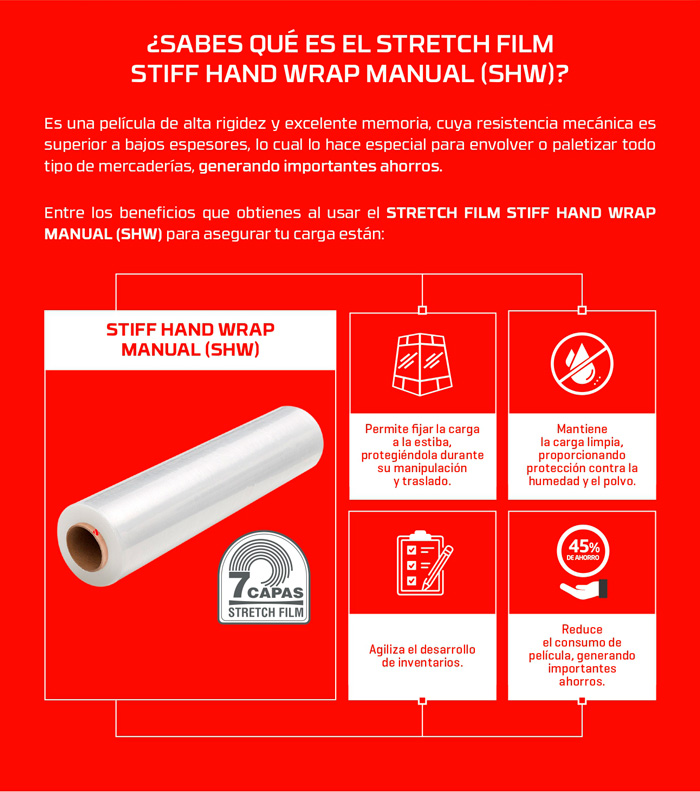 ¿SABES QUÉ ES EL STRETCH FILM STIFF HAND WRAP MANUAL (SHW)?

Es una película de alta rigidez y excelente memoria, cuya resistencia mecánica es superior a bajos espesores, lo cual lo hace especial para envolver o paletizar todo tipo de mercaderías, generando importantes ahorros.

Entre los beneficios que obtienes al usar el STRETCH FILM STIFF HAND WRAP MANUAL (SHW) para asegurar tu carga están:

STIFF HAND WRAP MANUAL (SHW)

7 CAPAS
STRETCH FILM

Permite fijar la carga a la estiba, protegiéndola durante su manipulación y traslado.

Mantiene la carga limpia, proporcionando protección contra la humedad y el polvo.

Agiliza el desarrollo de inventarios.

45%
DE AHORRO

Reduce el consumo de película, generando importantes ahorros.